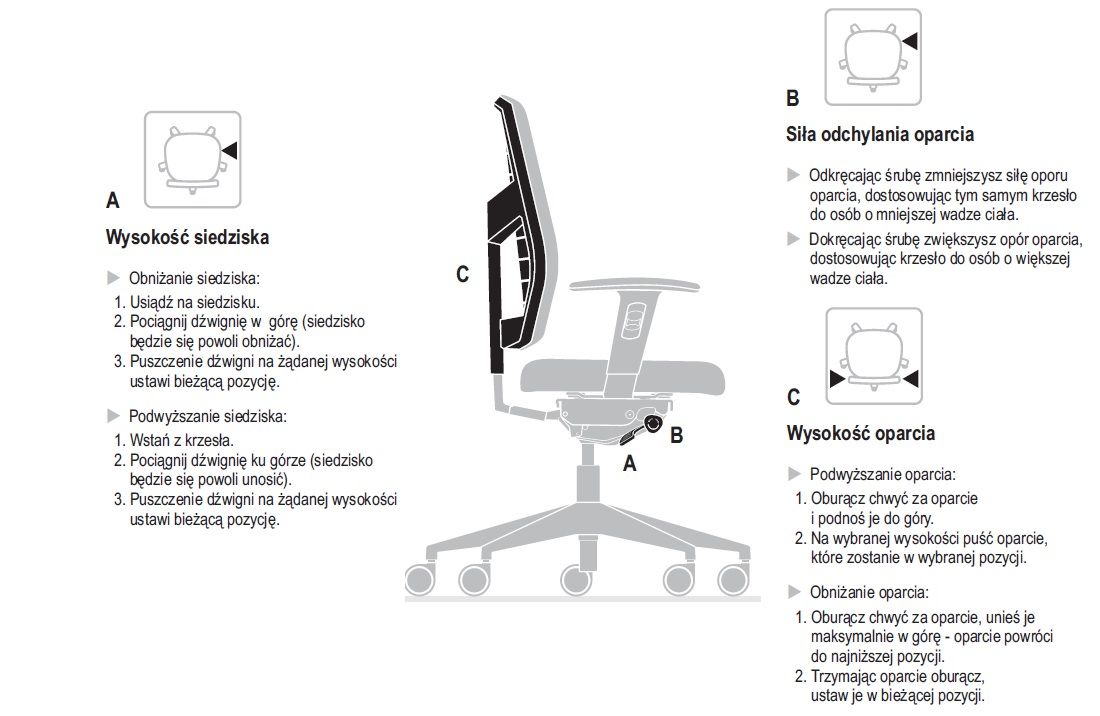 A

Wysokość siedziska

▶ Obniżanie siedziska:
1. Usiądź na siedzisku.
2. Pociągnij dźwignię w górę (siedzisko będzie się powoli obniżać).
3. Puszczenie dźwigni na żądanej wysokości ustawi bieżącą pozycję.

▶ Podwyższanie siedziska:
1. Wstań z krzesła.
2. Pociągnij dźwignię ku górze (siedzisko będzie się powoli unosić).
3. Puszczenie dźwigni na żądanej wysokości ustawi bieżącą pozycję.

C

B

A

B

Siła odchylania oparcia

▶ Odkręcając śrubę zmniejszysz siłę oporu oparcia, dostosowując tym samym krzesło do osób o mniejszej wadze ciała.

▶ Dokręcając śrubę zwiększysz opór oparcia, dostosowując krzesło do osób o większej wadze ciała.

C

Wysokość oparcia

▶ Podwyższanie oparcia:
1. Oburącz chwyć za oparcie i podnoś je do góry.
2. Na wybranej wysokości puść oparcie, które zostanie w wybranej pozycji.

▶ Obniżanie oparcia:
1. Oburącz chwyć za oparcie, unieś je maksymalnie w górę - oparcie powróci do najniższej pozycji.
2. Trzymając oparcie oburącz, ustaw je w bieżącej pozycji.